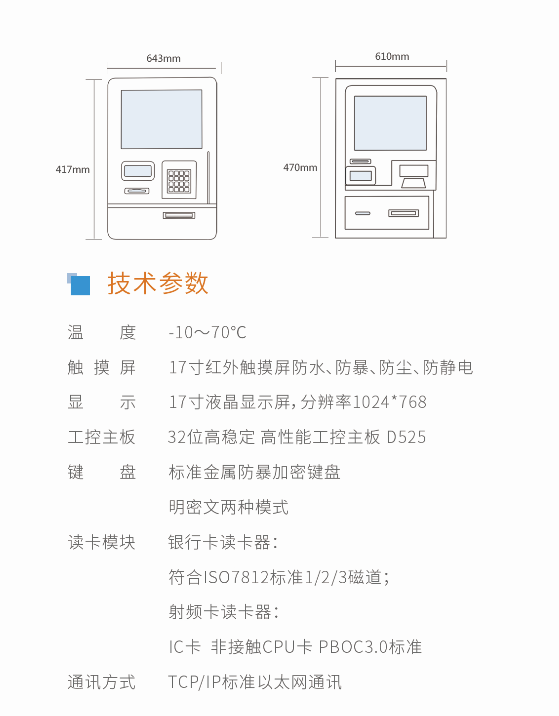 643mm

417mm

610mm

470mm

技术参数

温　　度　-10～70°C

触 摸 屏　17寸红外触摸屏防水、防暴、防尘、防静电

显　　示　17寸液晶显示屏，分辨率1024*768

工控主板　32位高稳定 高性能工控主板 D525

键　　盘　标准金属防暴加密键盘

明密文两种模式

读卡模块　银行卡读卡器：

符合ISO7812标准1/2/3磁道；

射频卡读卡器：

IC卡 非接触CPU卡 PBOC3.0标准

通讯方式　TCP/IP标准以太网通讯